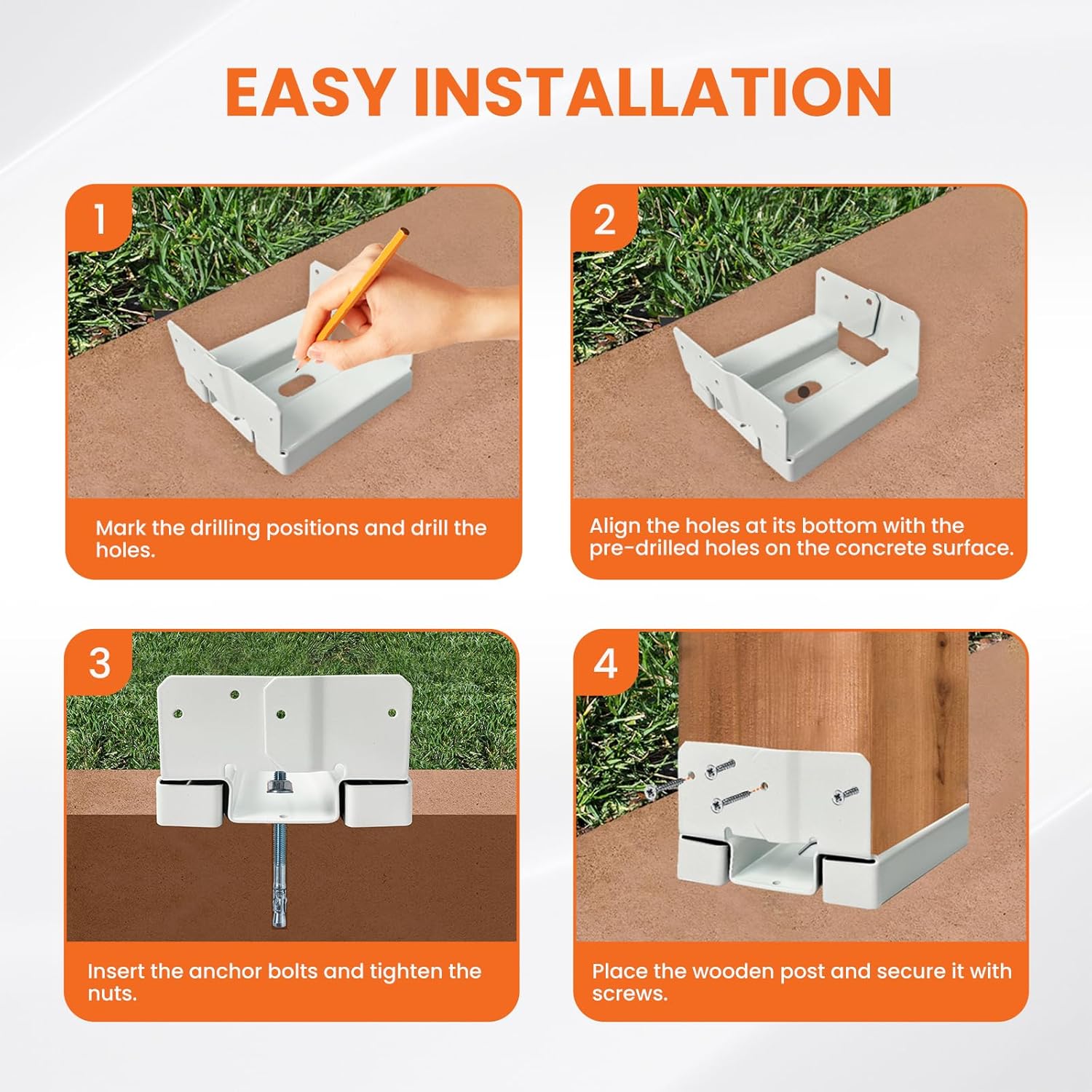 EASY INSTALLATION

1

Mark the drilling positions and drill the holes.

2

Align the holes at its bottom with the pre-drilled holes on the concrete surface.

3

Insert the anchor bolts and tighten the nuts.

4

Place the wooden post and secure it with screws.