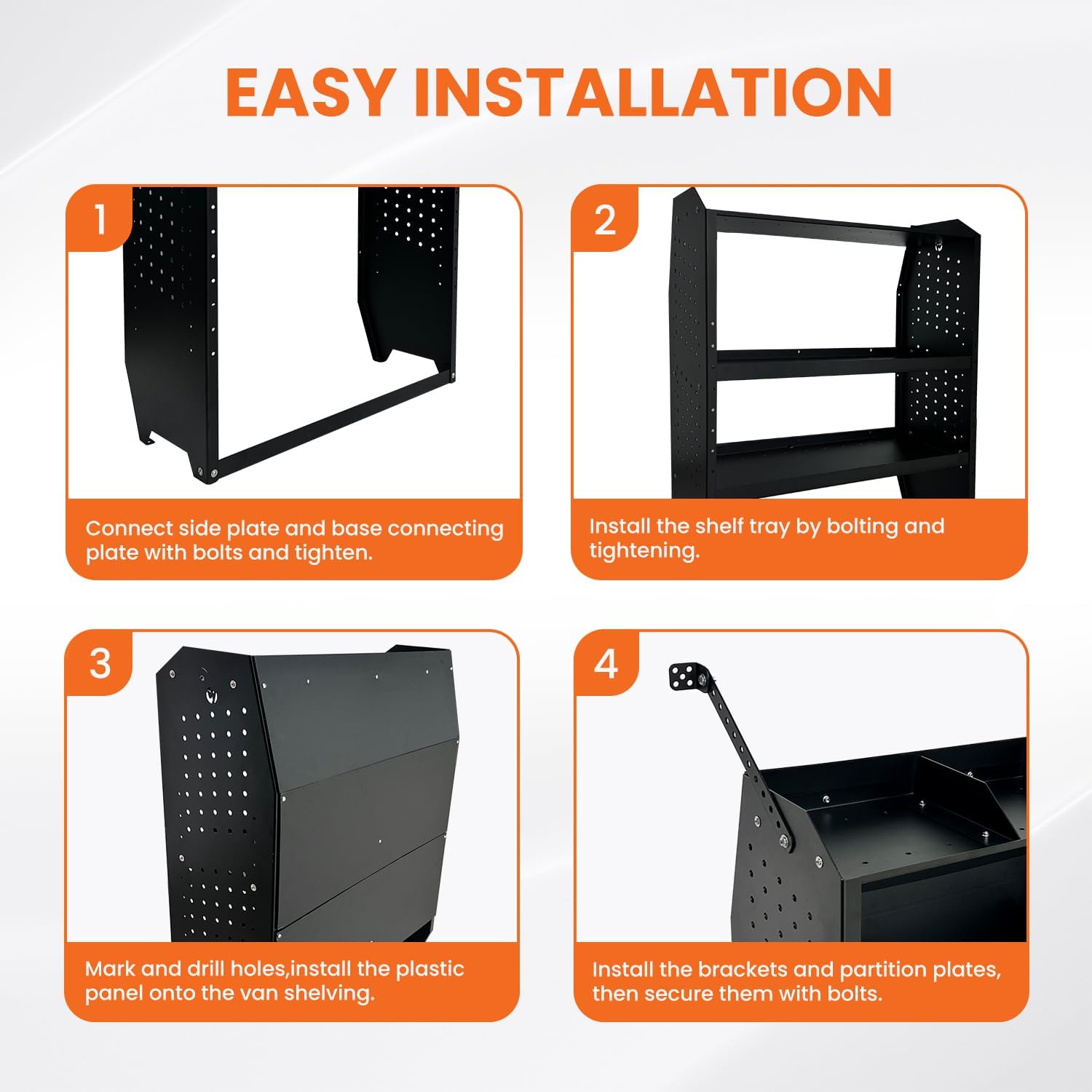 EASY INSTALLATION

1

Connect side plate and base connecting plate with bolts and tighten.

2

Install the shelf tray by bolting and tightening.

3

Mark and drill holes,install the plastic panel onto the van shelving.

4

Install the brackets and partition plates, then secure them with bolts.