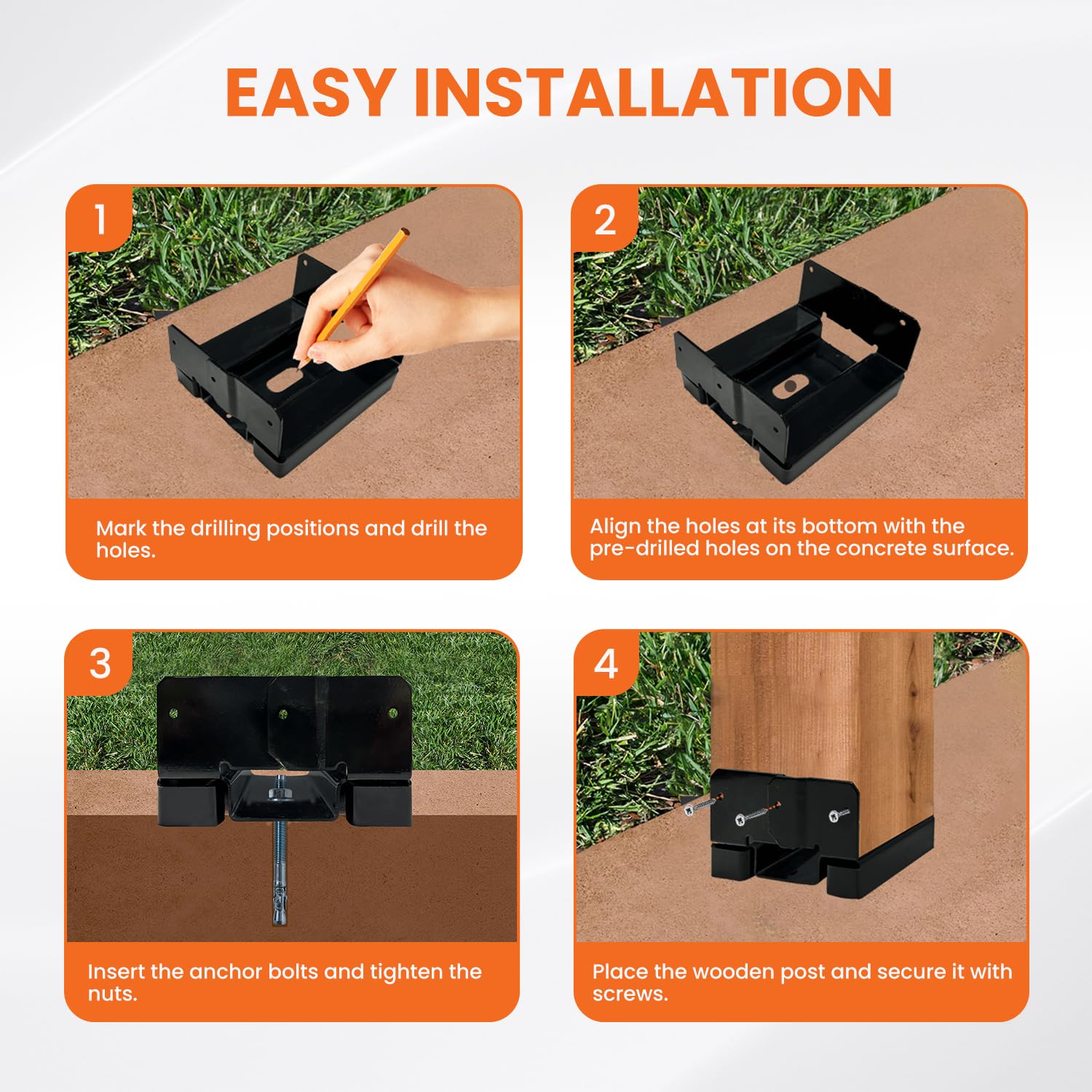 EASY INSTALLATION

1

Mark the drilling positions and drill the holes.

2

Align the holes at its bottom with the pre-drilled holes on the concrete surface.

3

Insert the anchor bolts and tighten the nuts.

4

Place the wooden post and secure it with screws.