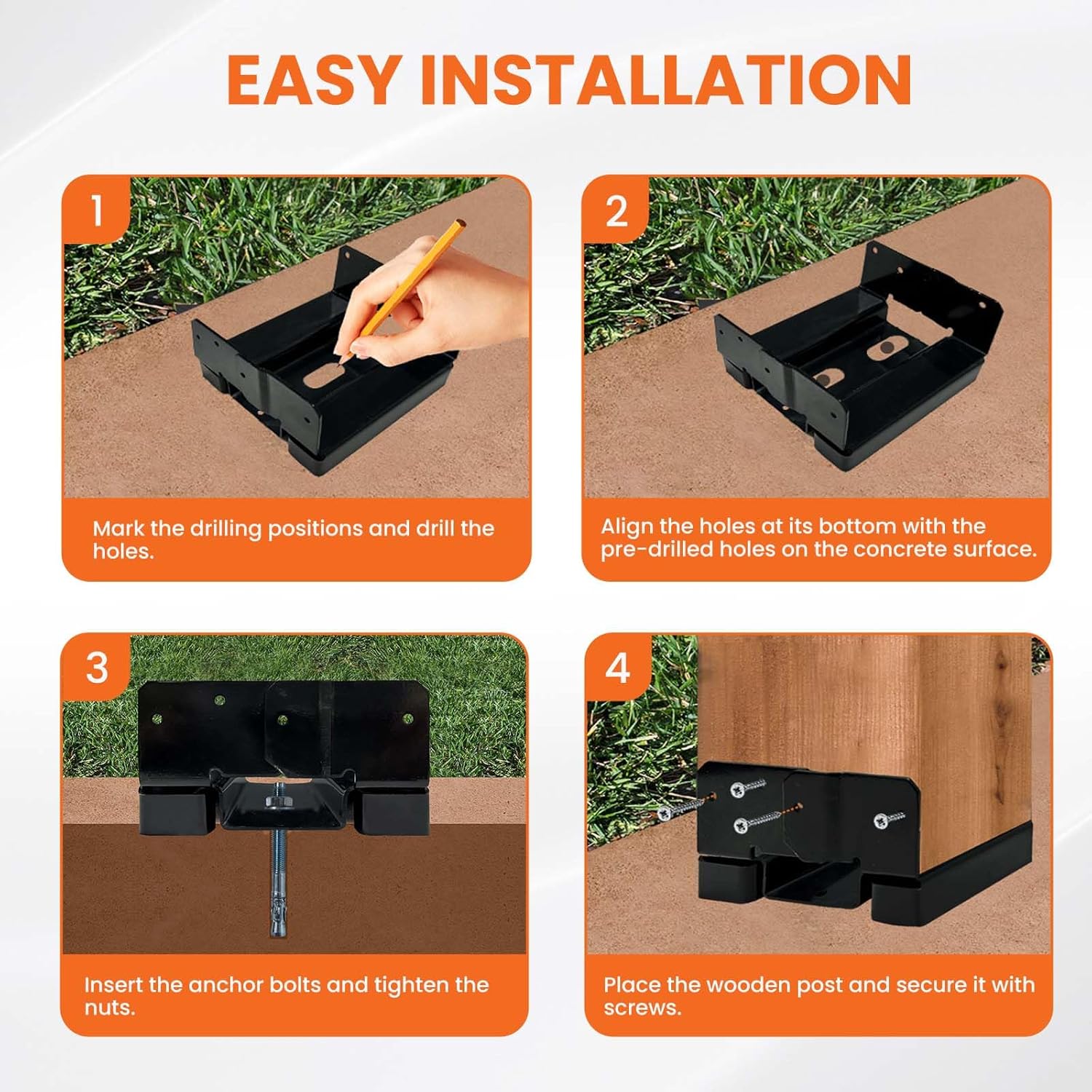 EASY INSTALLATION

1

Mark the drilling positions and drill the holes.

2

Align the holes at its bottom with the pre-drilled holes on the concrete surface.

3

Insert the anchor bolts and tighten the nuts.

4

Place the wooden post and secure it with screws.