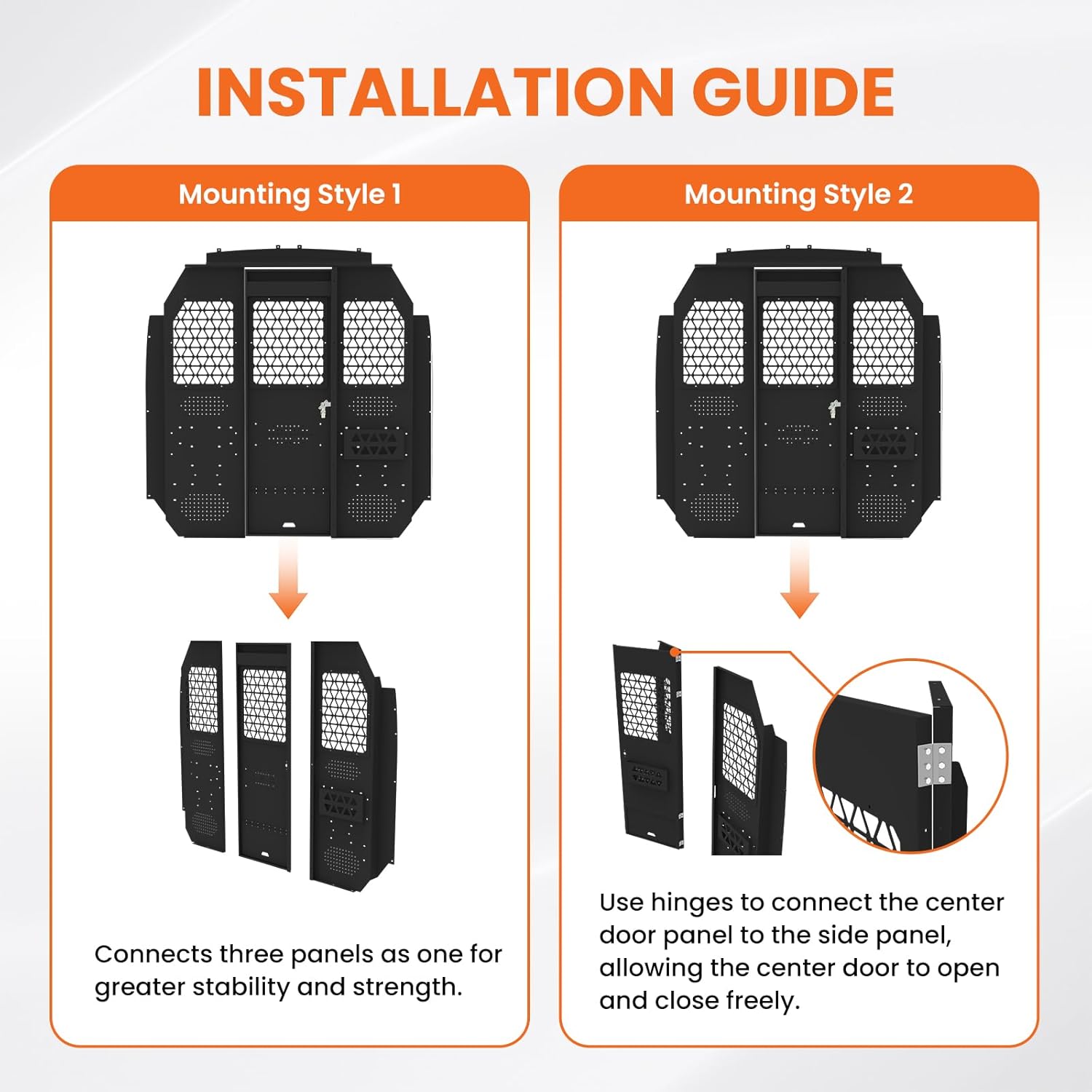 INSTALLATION GUIDE

Mounting Style 1

Connects three panels as one for greater stability and strength.

Mounting Style 2

Use hinges to connect the center door panel to the side panel, allowing the center door to open and close freely.