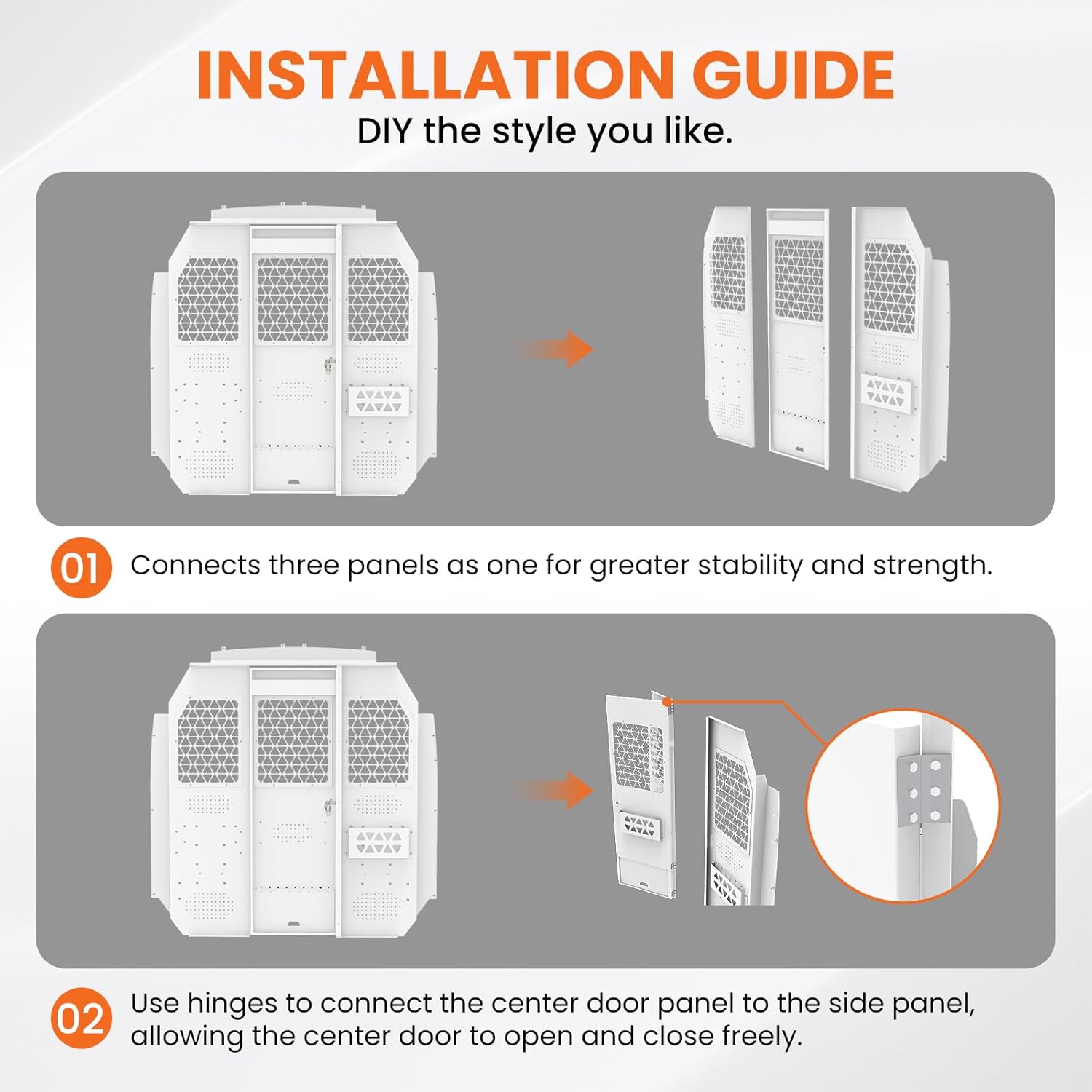 INSTALLATION GUIDE
DIY the style you like.

01 Connects three panels as one for greater stability and strength.

02 Use hinges to connect the center door panel to the side panel, allowing the center door to open and close freely.