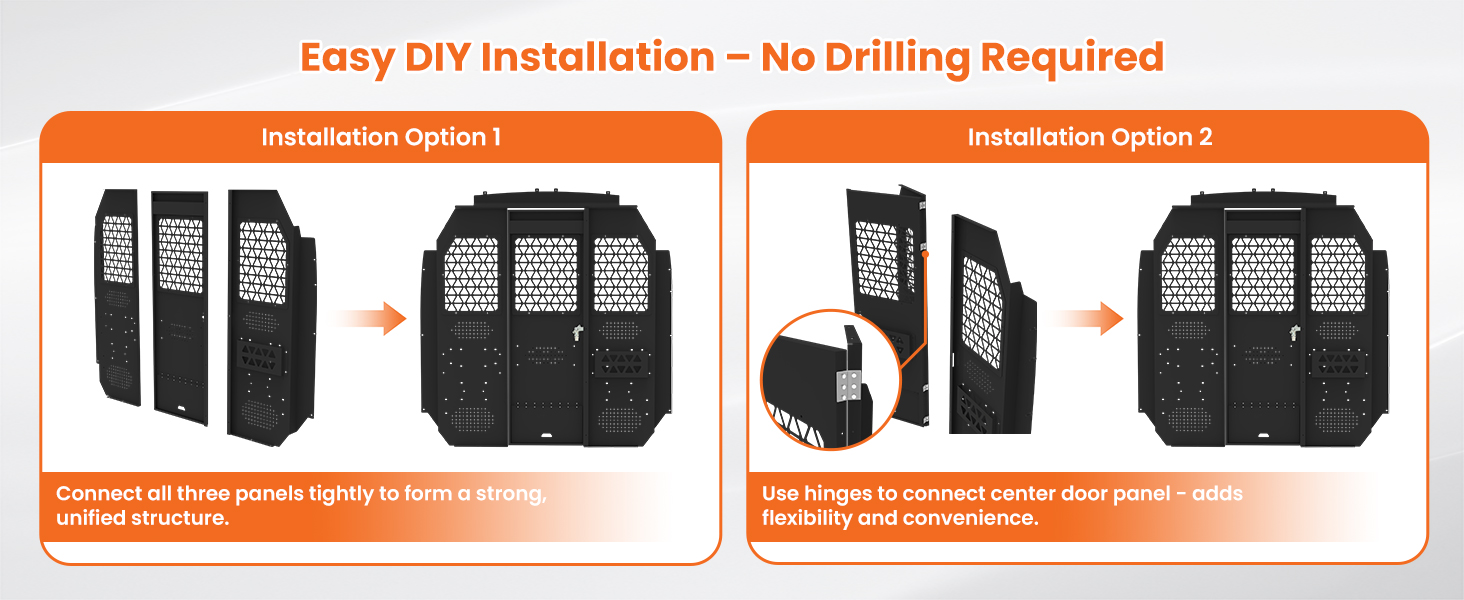 Easy DIY Installation – No Drilling Required

Installation Option 1

Connect all three panels tightly to form a strong, unified structure.

Installation Option 2

Use hinges to connect center door panel - adds flexibility and convenience.