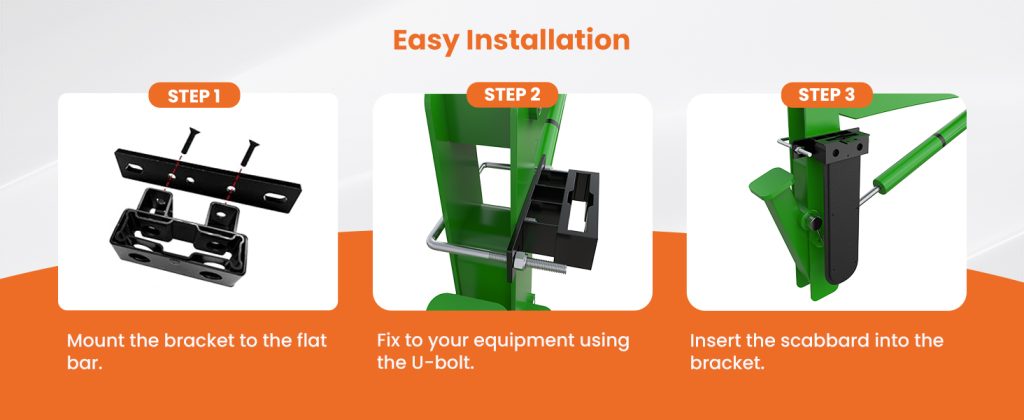 Easy Installation

STEP 1

Mount the bracket to the flat bar.

STEP 2

Fix to your equipment using the U-bolt.

STEP 3

Insert the scabbard into the bracket.