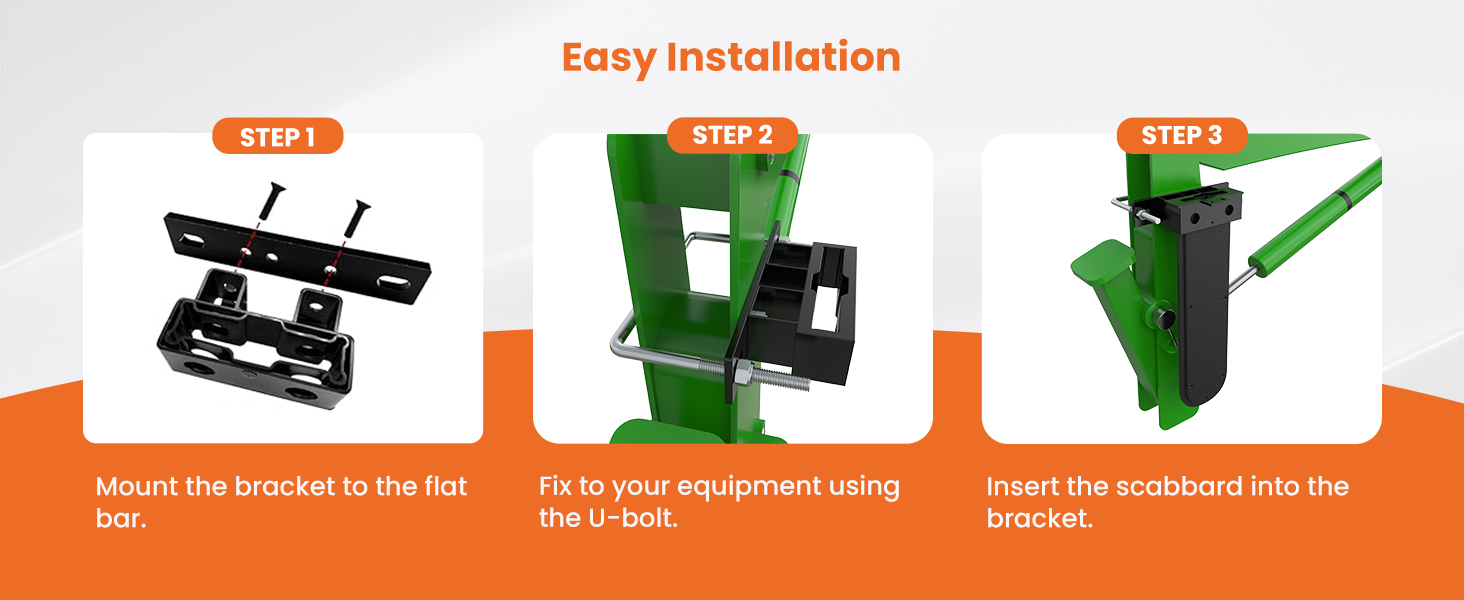 Easy Installation

STEP 1

Mount the bracket to the flat bar.

STEP 2

Fix to your equipment using the U-bolt.

STEP 3

Insert the scabbard into the bracket.