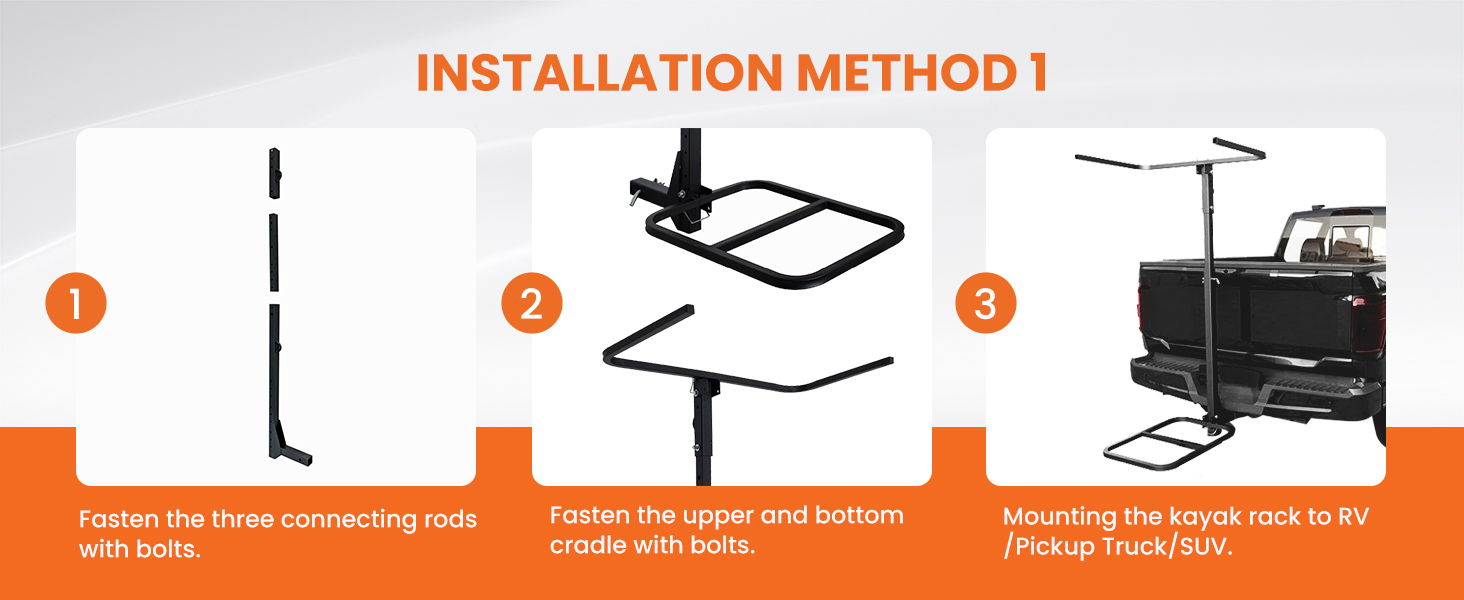 INSTALLATION METHOD 1

1

Fasten the three connecting rods with bolts.

2

Fasten the upper and bottom cradle with bolts.

3

Mounting the kayak rack to RV /Pickup Truck/SUV.