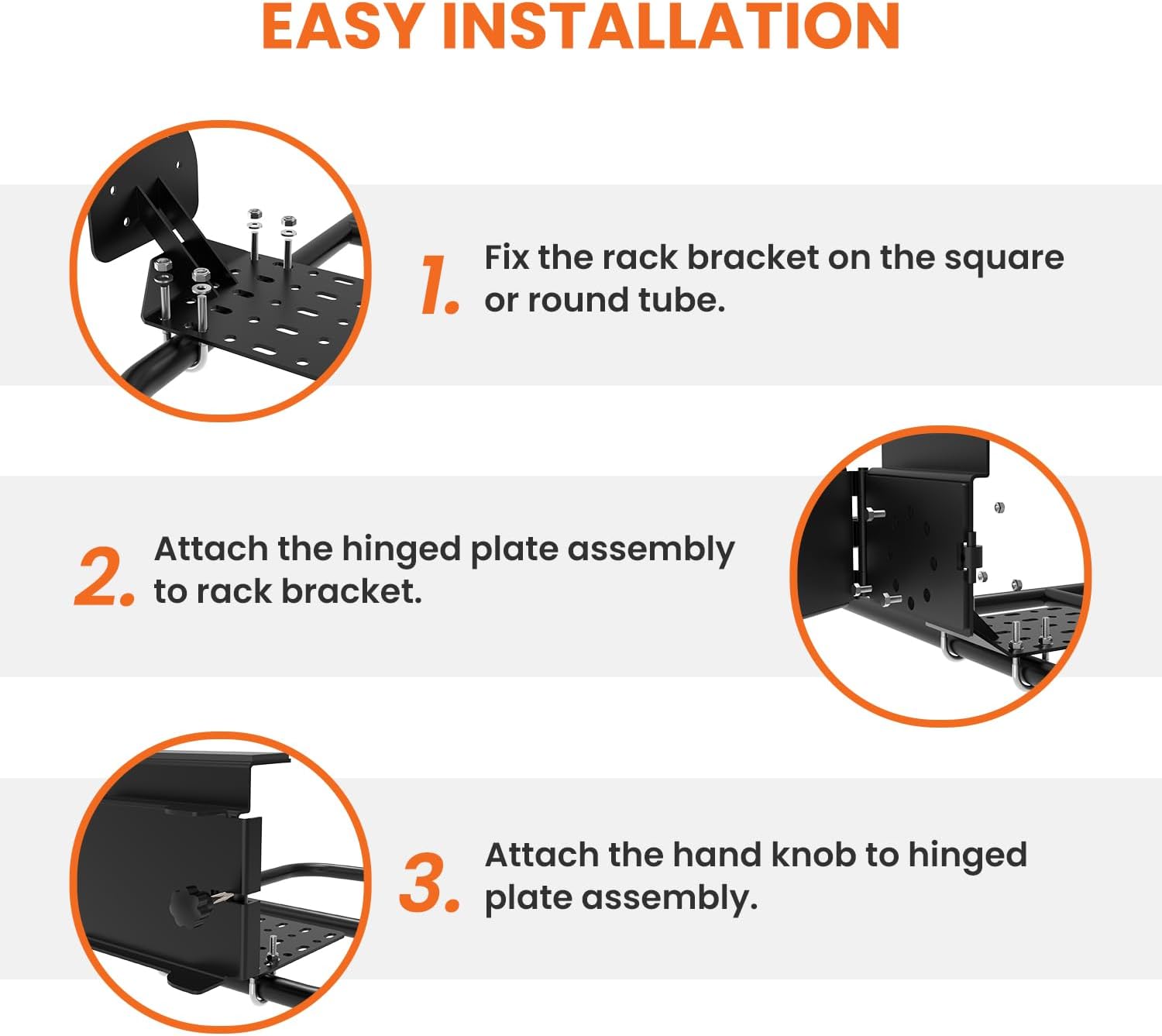 EASY INSTALLATION

1. Fix the rack bracket on the square or round tube.

2. Attach the hinged plate assembly to rack bracket.

3. Attach the hand knob to hinged plate assembly.