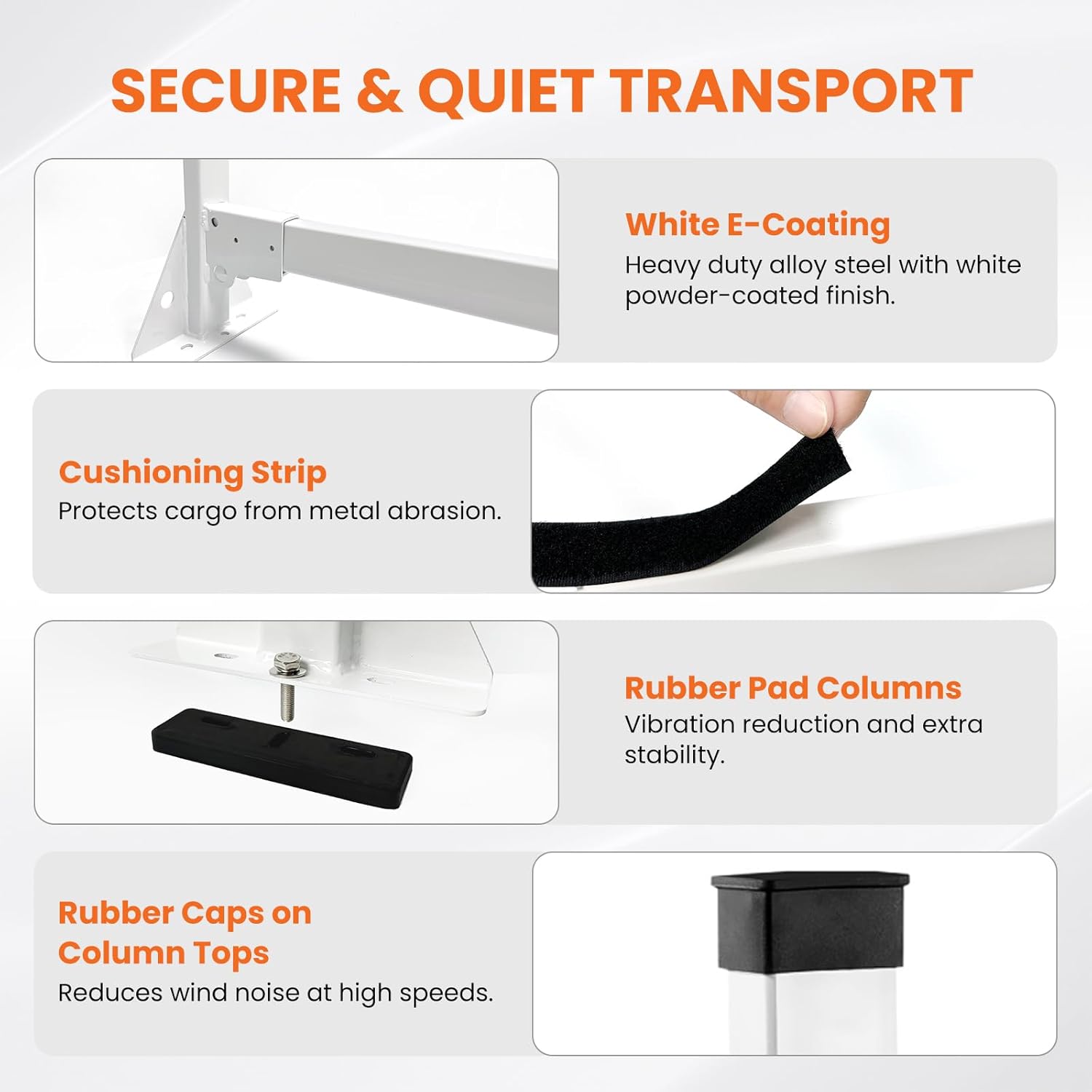 SECURE & QUIET TRANSPORT

White E-Coating
Heavy duty alloy steel with white powder-coated finish.

Cushioning Strip
Protects cargo from metal abrasion.

Rubber Pad Columns
Vibration reduction and extra stability.

Rubber Caps on Column Tops
Reduces wind noise at high speeds.