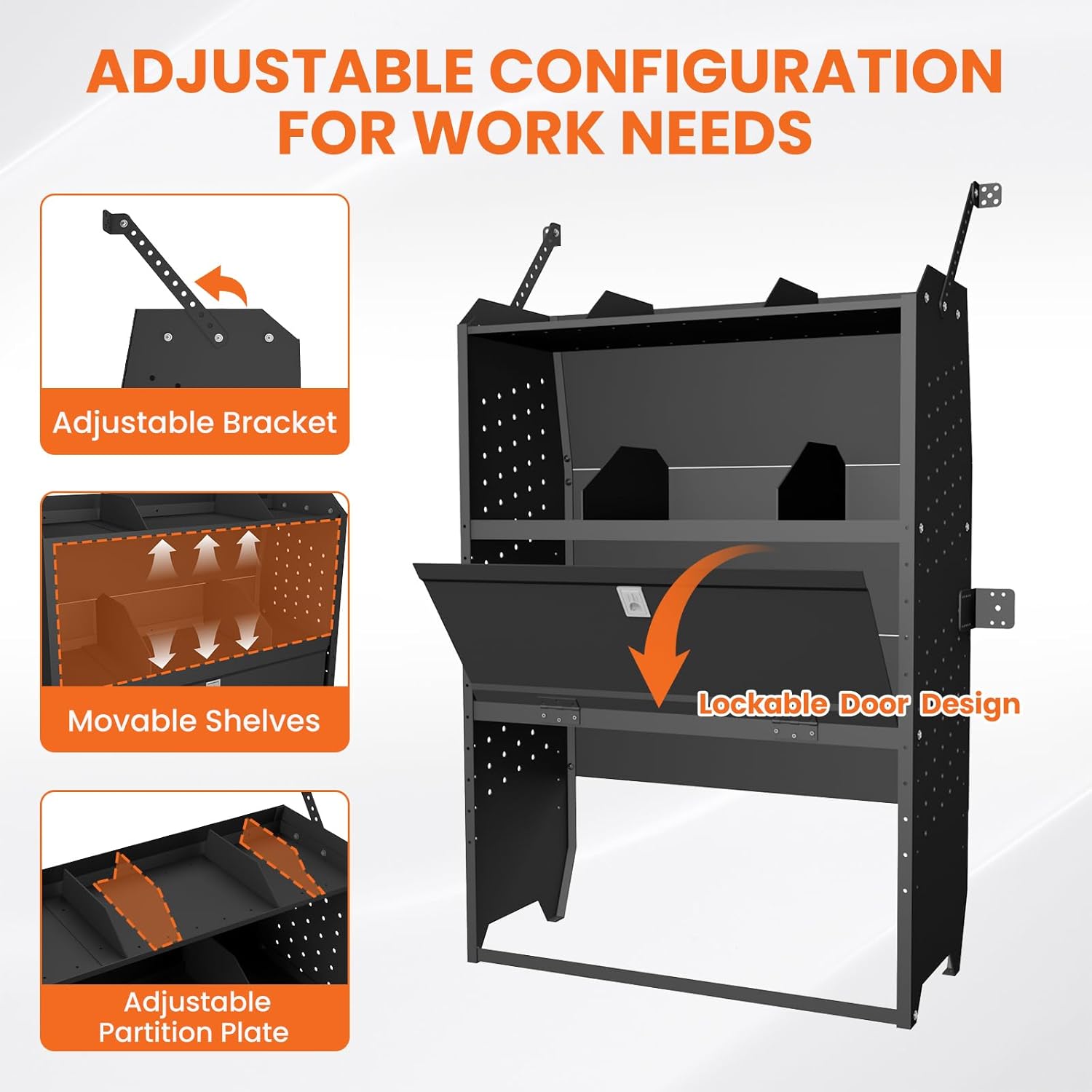 ADJUSTABLE CONFIGURATION FOR WORK NEEDS

Adjustable Bracket

Movable Shelves

Adjustable Partition Plate

Lockable Door Design