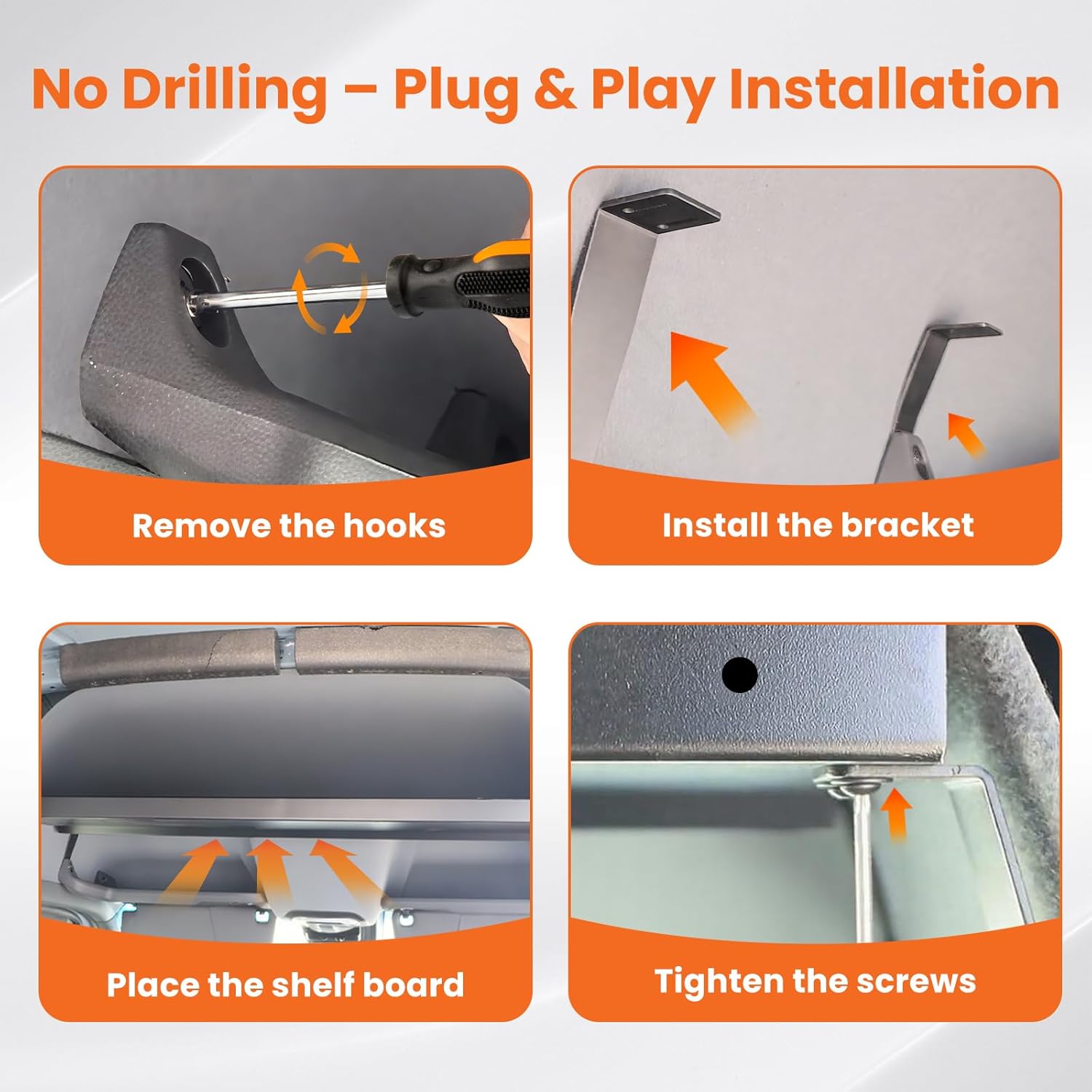 No Drilling – Plug & Play Installation

Remove the hooks

Install the bracket

Place the shelf board

Tighten the screws