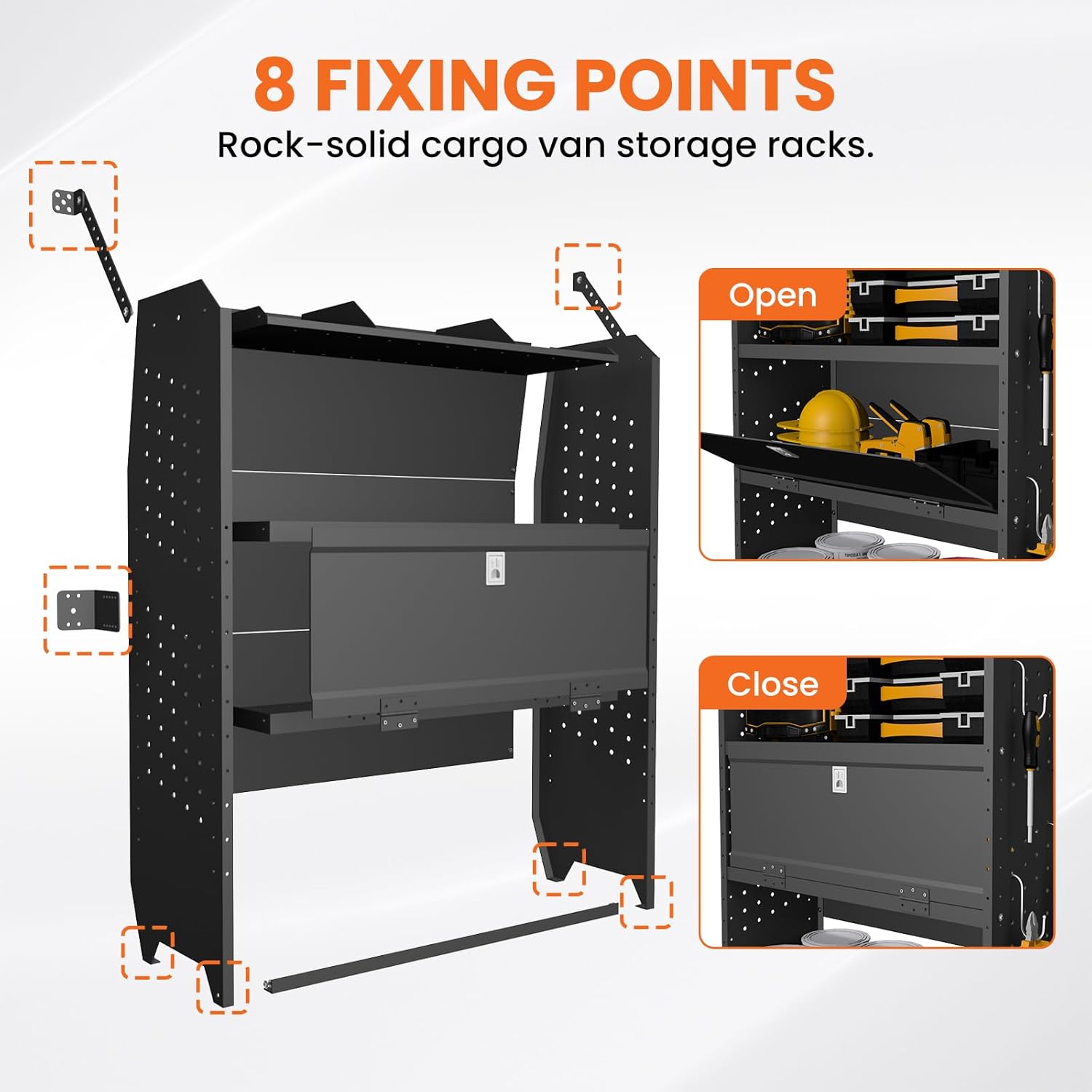 8 FIXING POINTS
Rock-solid cargo van storage racks.

Open

Close