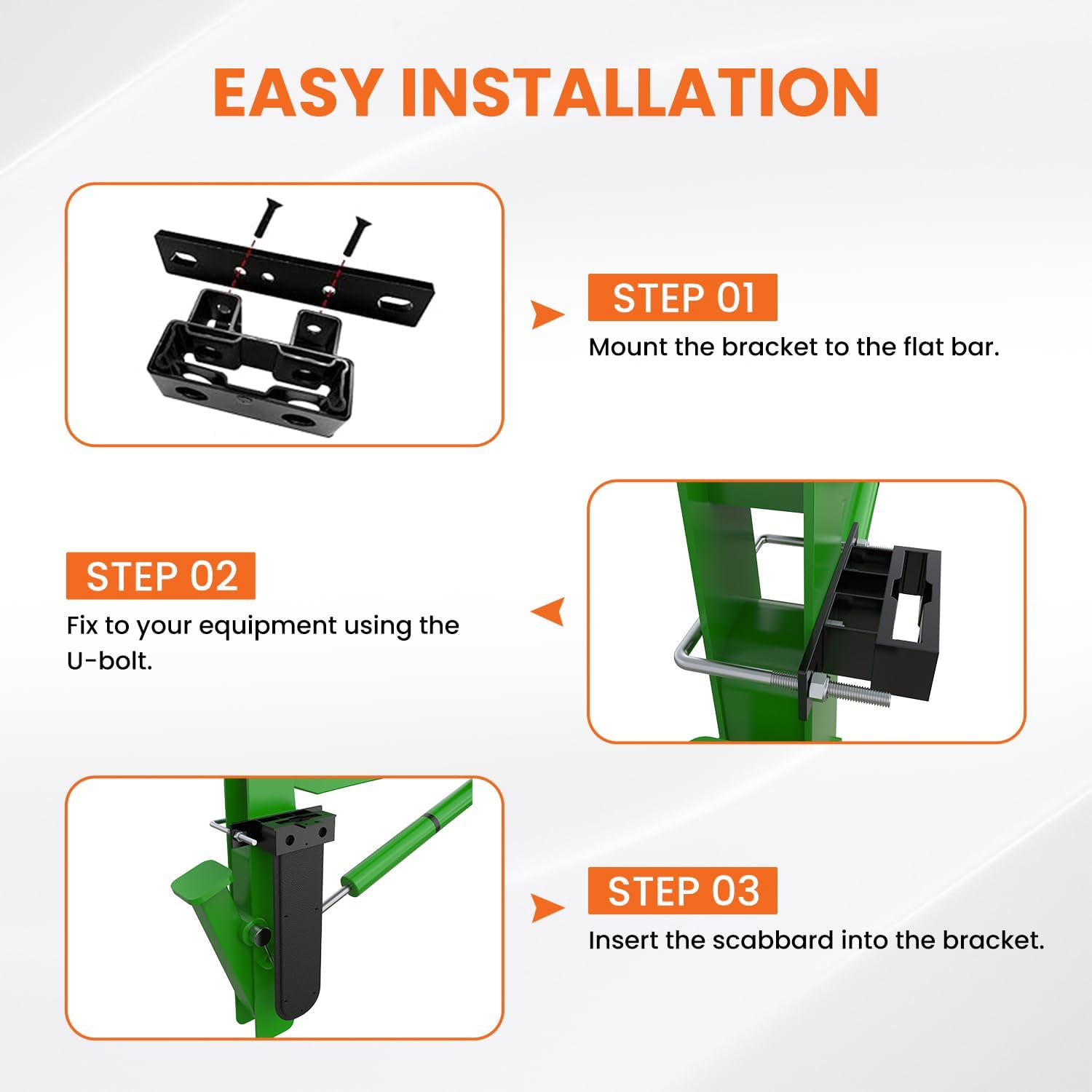 EASY INSTALLATION

STEP 01
Mount the bracket to the flat bar.

STEP 02
Fix to your equipment using the U-bolt.

STEP 03
Insert the scabbard into the bracket.