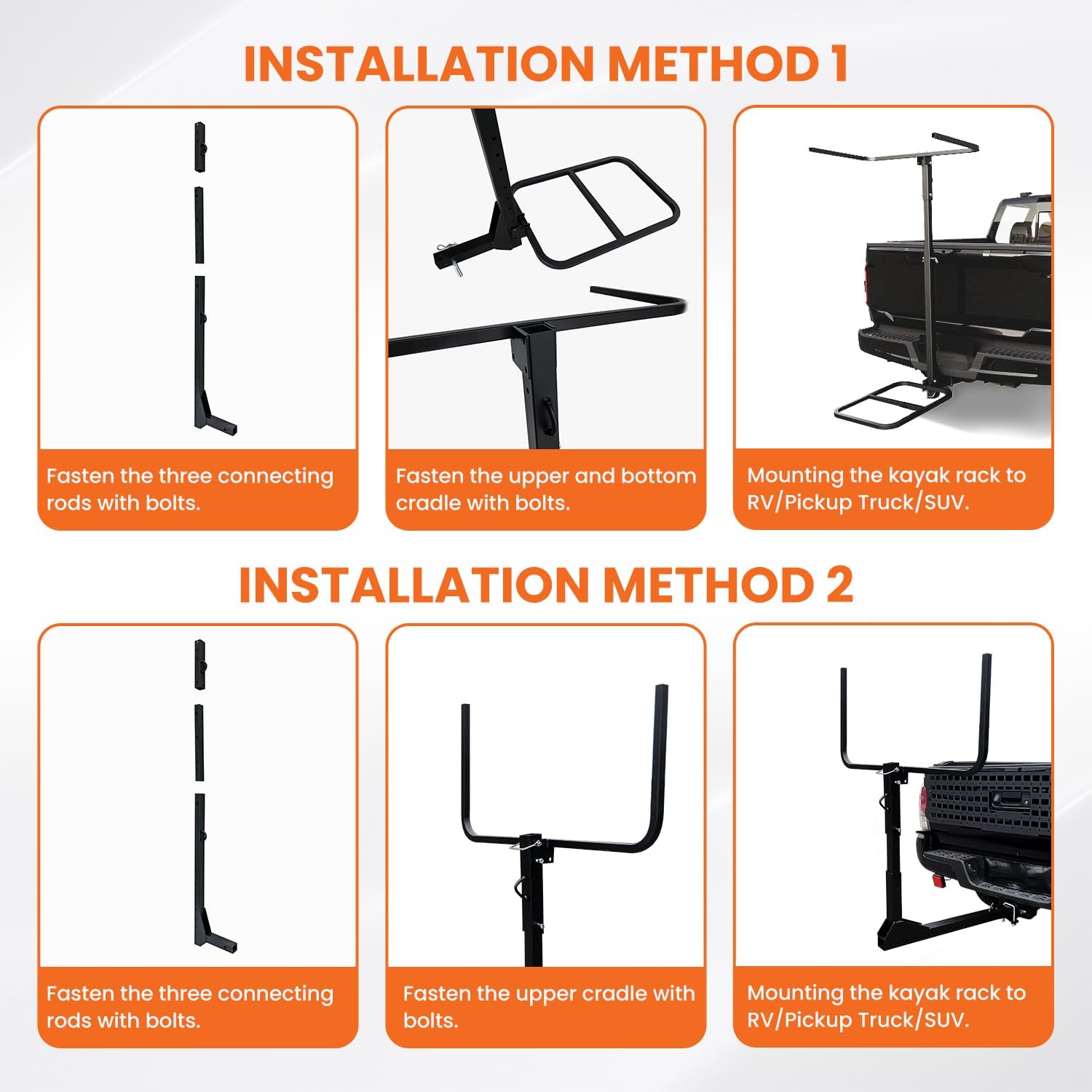 INSTALLATION METHOD 1

Fasten the three connecting rods with bolts.

Fasten the upper and bottom cradle with bolts.

Mounting the kayak rack to RV/Pickup Truck/SUV.

INSTALLATION METHOD 2

Fasten the three connecting rods with bolts.

Fasten the upper cradle with bolts.

Mounting the kayak rack to RV/Pickup Truck/SUV.