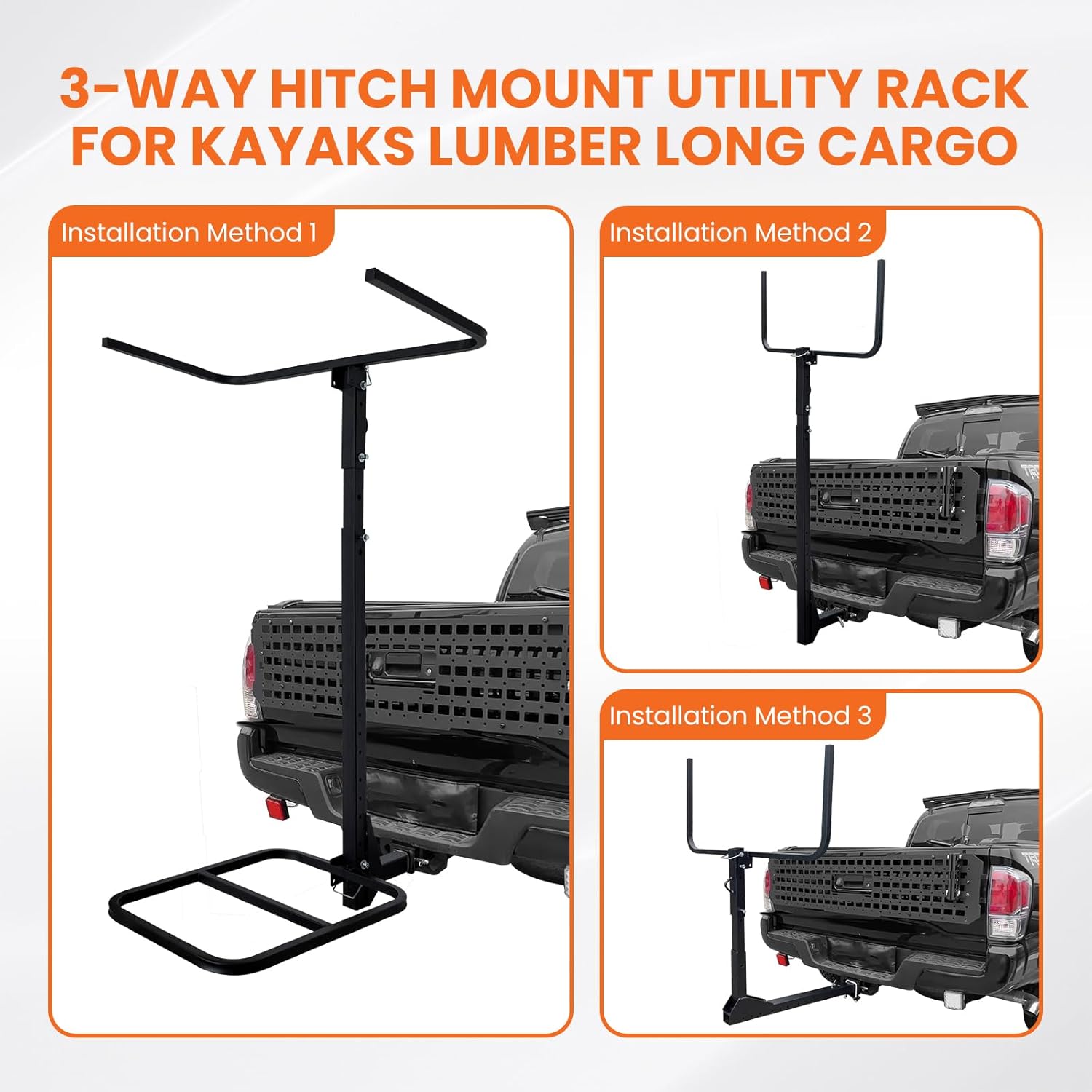 3-WAY HITCH MOUNT UTILITY RACK FOR KAYAKS LUMBER LONG CARGO

Installation Method 1

Installation Method 2

Installation Method 3