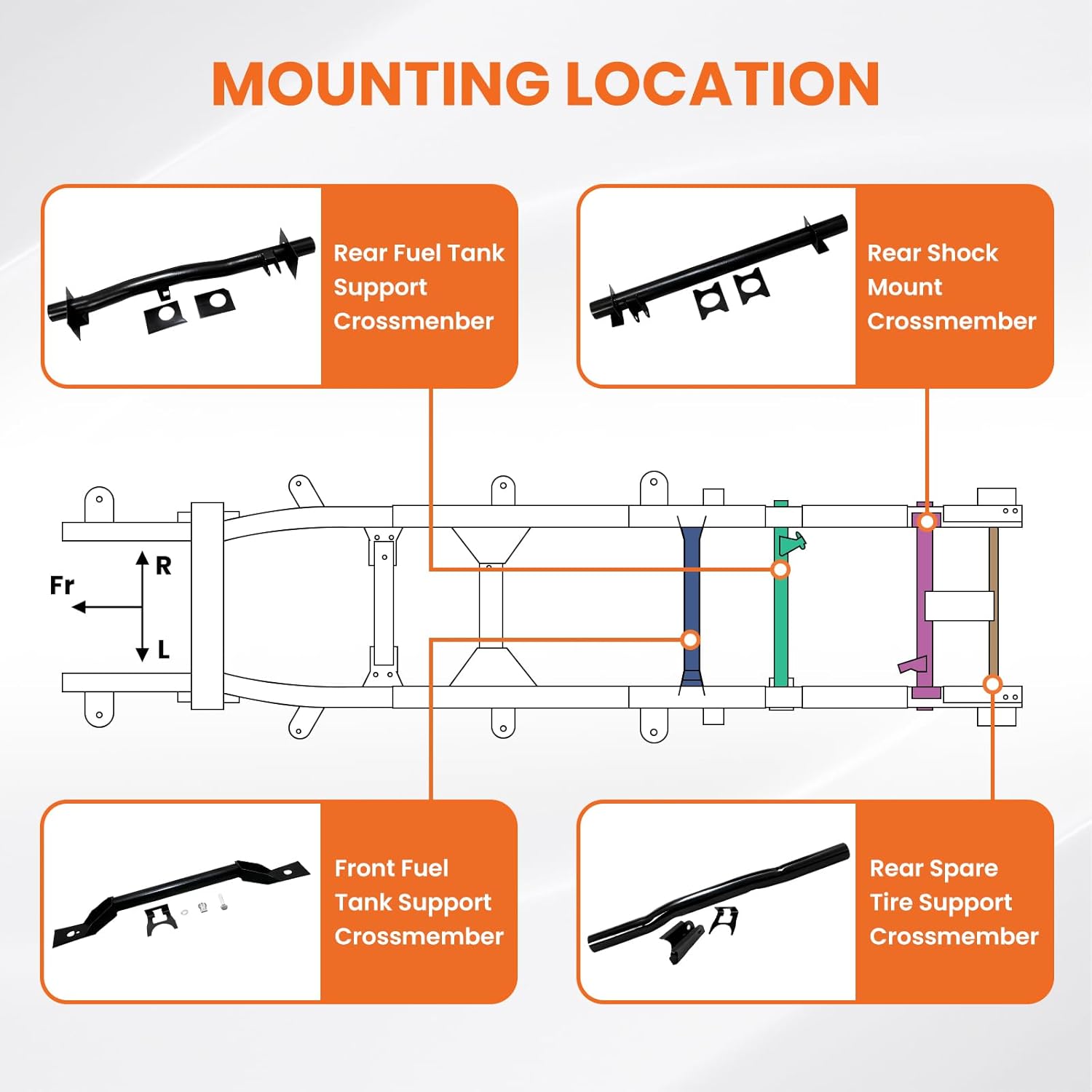 MOUNTING LOCATION

Rear Fuel Tank Support Crossmenber

Rear Shock Mount Crossmember

Fr

R

L

Front Fuel Tank Support Crossmember

Rear Spare Tire Support Crossmember