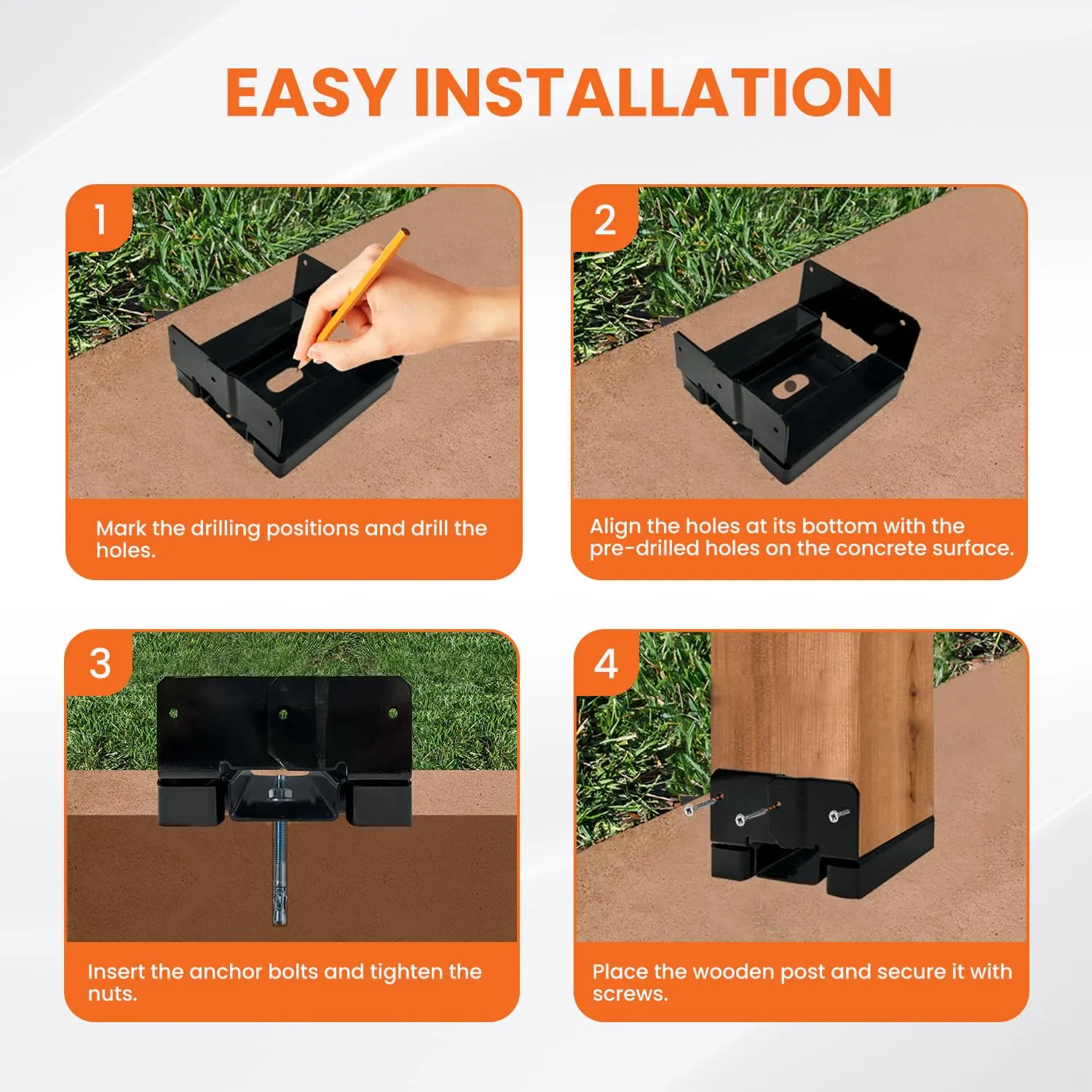 EASY INSTALLATION

1

Mark the drilling positions and drill the holes.

2

Align the holes at its bottom with the pre-drilled holes on the concrete surface.

3

Insert the anchor bolts and tighten the nuts.

4

Place the wooden post and secure it with screws.