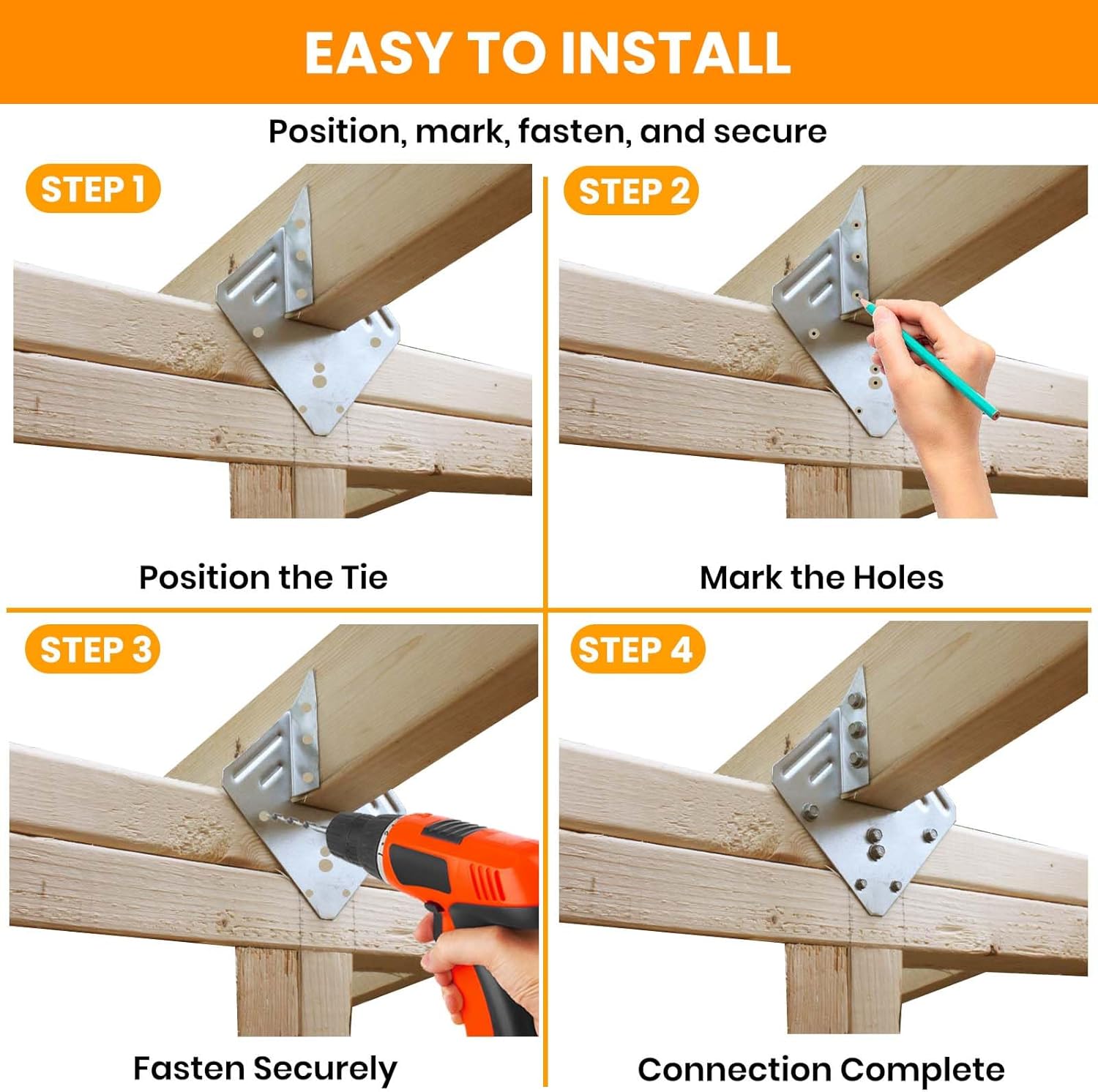 EASY TO INSTALL

Position, mark, fasten, and secure

STEP 1

Position the Tie

STEP 2

Mark the Holes

STEP 3

Fasten Securely

STEP 4

Connection Complete