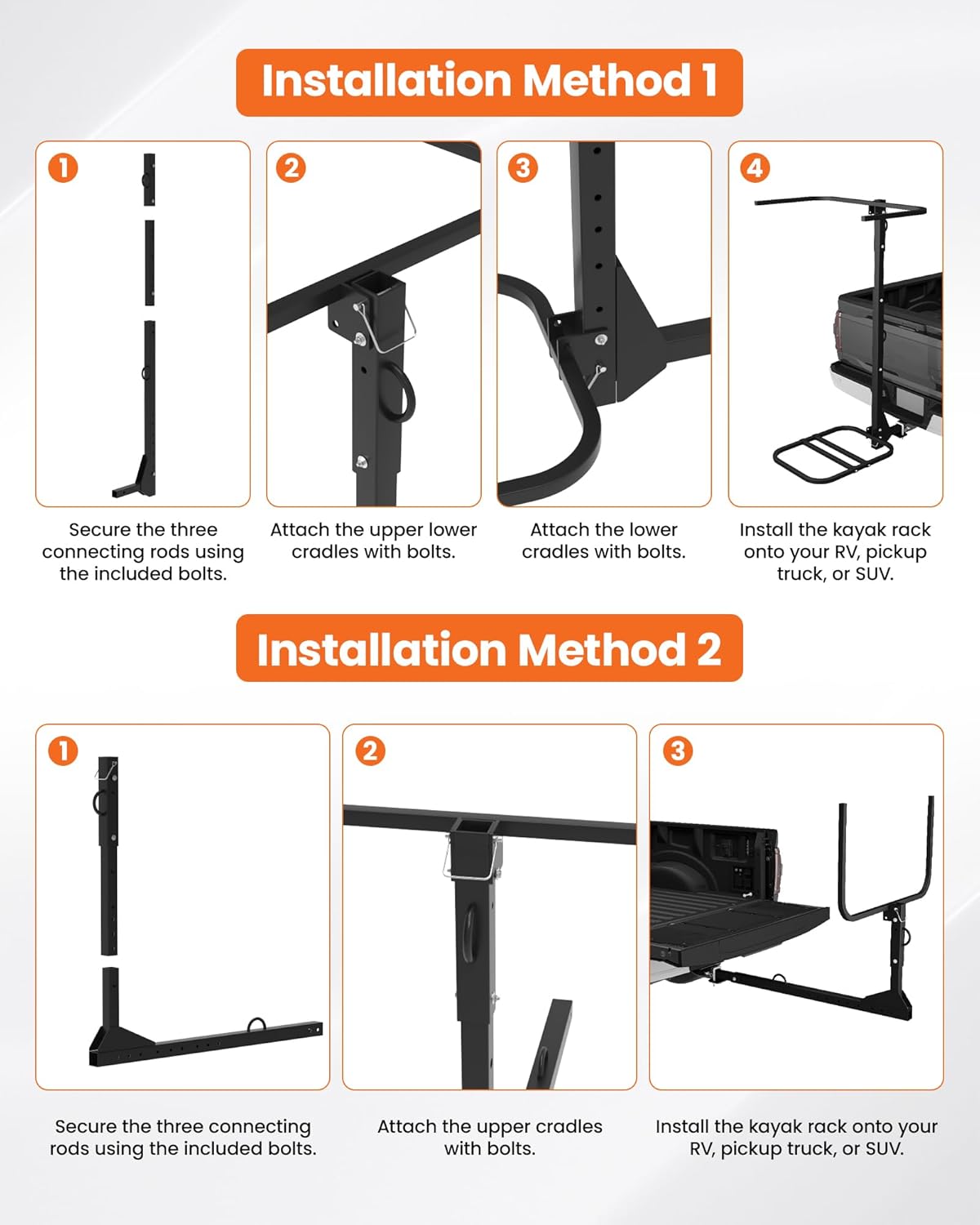 Installation Method 1

1

Secure the three connecting rods using the included bolts.

2

Attach the upper lower cradles with bolts.

3

Attach the lower cradles with bolts.

4

Install the kayak rack onto your RV, pickup truck, or SUV.

Installation Method 2

1

Secure the three connecting rods using the included bolts.

2

Attach the upper cradles with bolts.

3

Install the kayak rack onto your RV, pickup truck, or SUV.