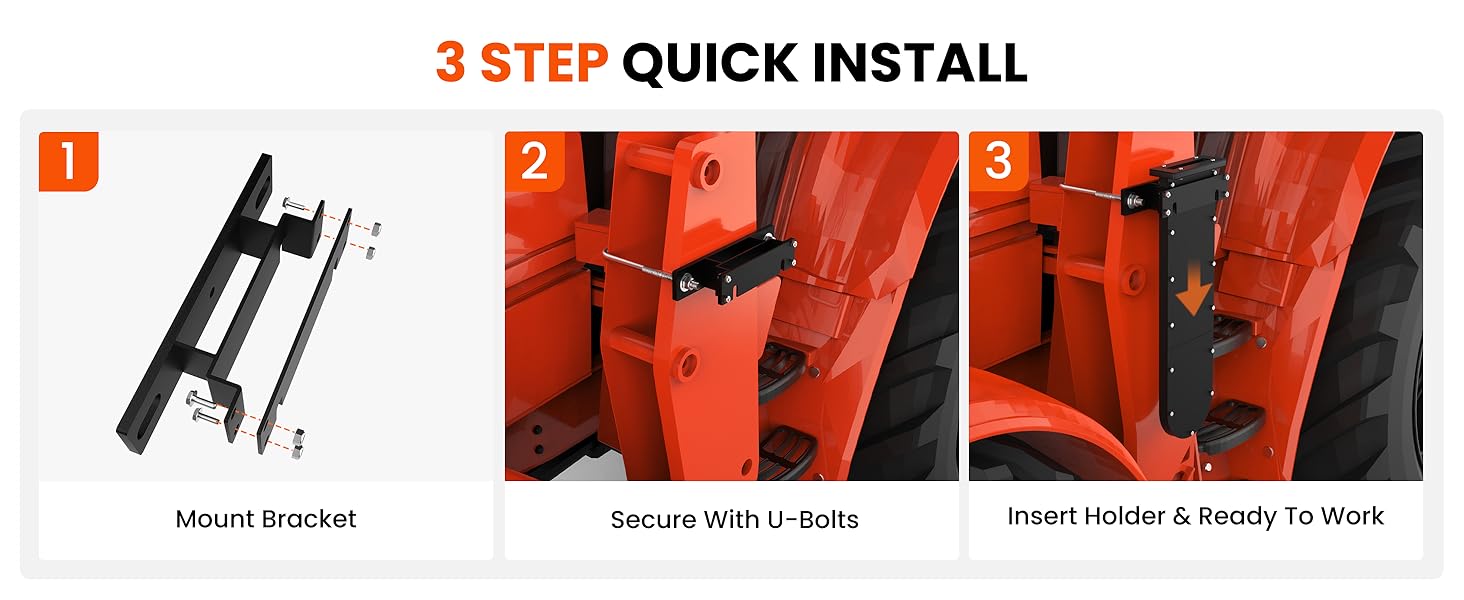 3 STEP QUICK INSTALL

1

Mount Bracket

2

Secure With U-Bolts

3

Insert Holder & Ready To Work