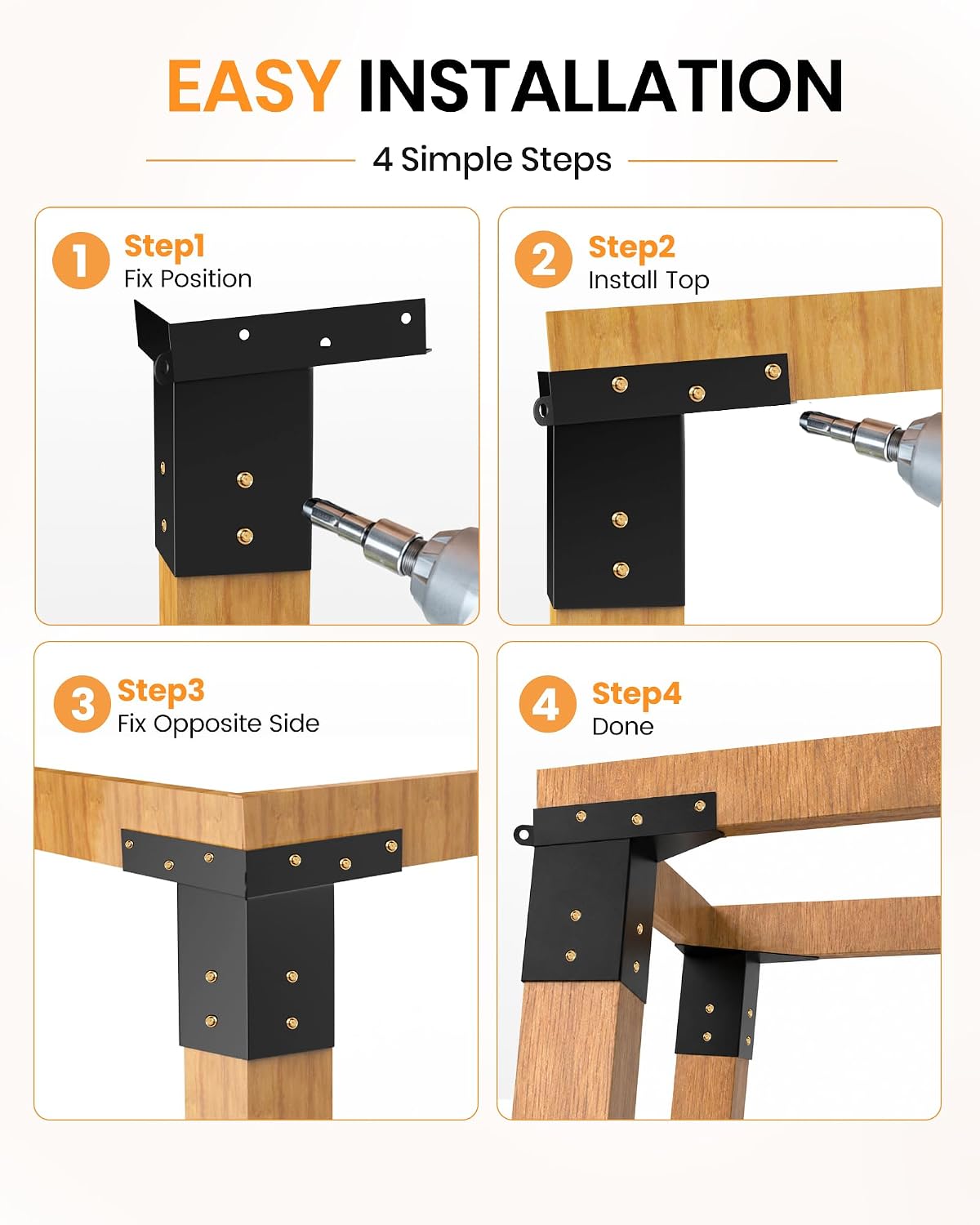 EASY INSTALLATION

4 Simple Steps

1 Step1
Fix Position

2 Step2
Install Top

3 Step3
Fix Opposite Side

4 Step4
Done