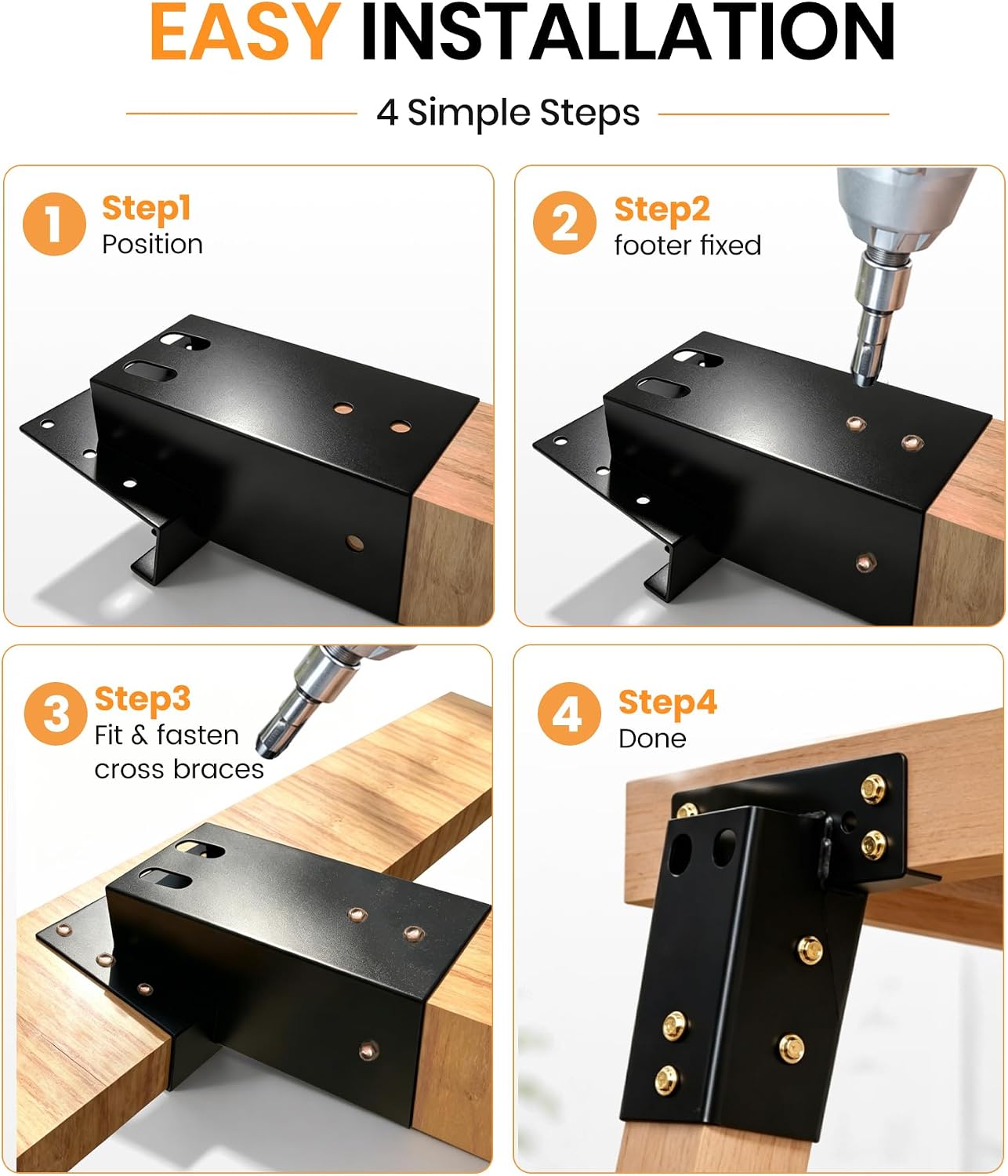 EASY INSTALLATION

4 Simple Steps

1 Step1
Position

2 Step2
footer fixed

3 Step3
Fit & fasten cross braces

4 Step4
Done