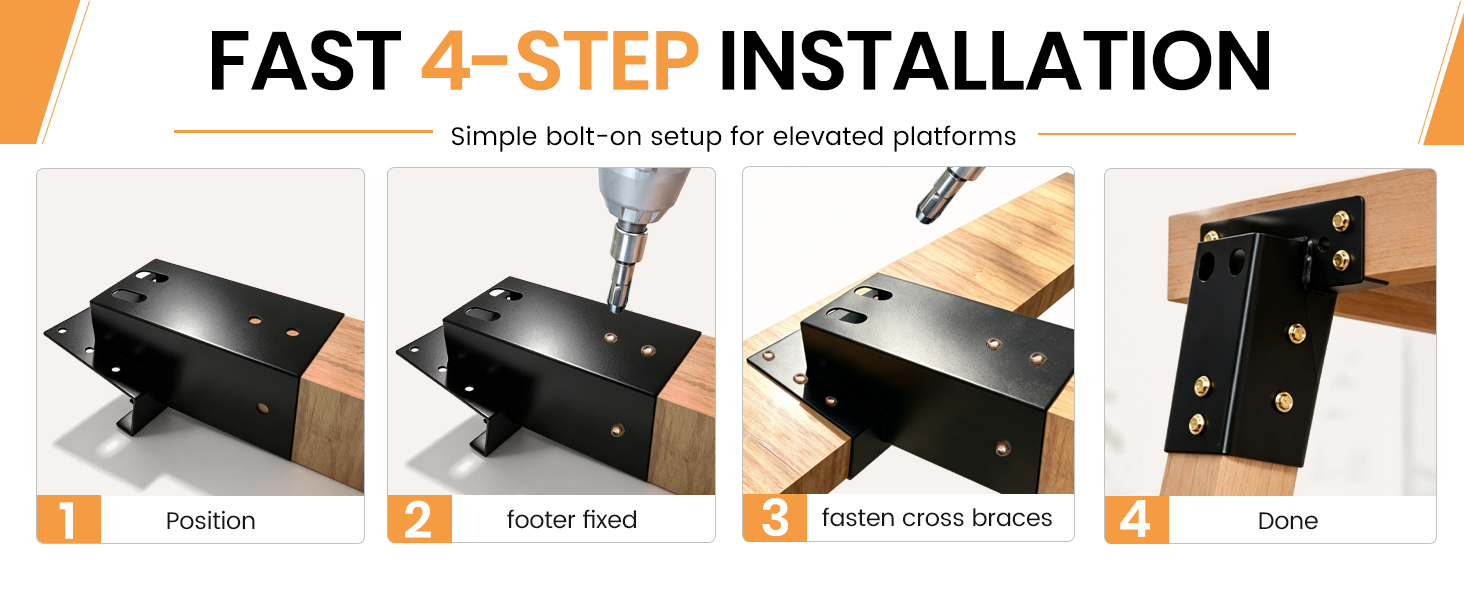 FAST 4-STEP INSTALLATION

Simple bolt-on setup for elevated platforms

1 Position

2 footer fixed

3 fasten cross braces

4 Done